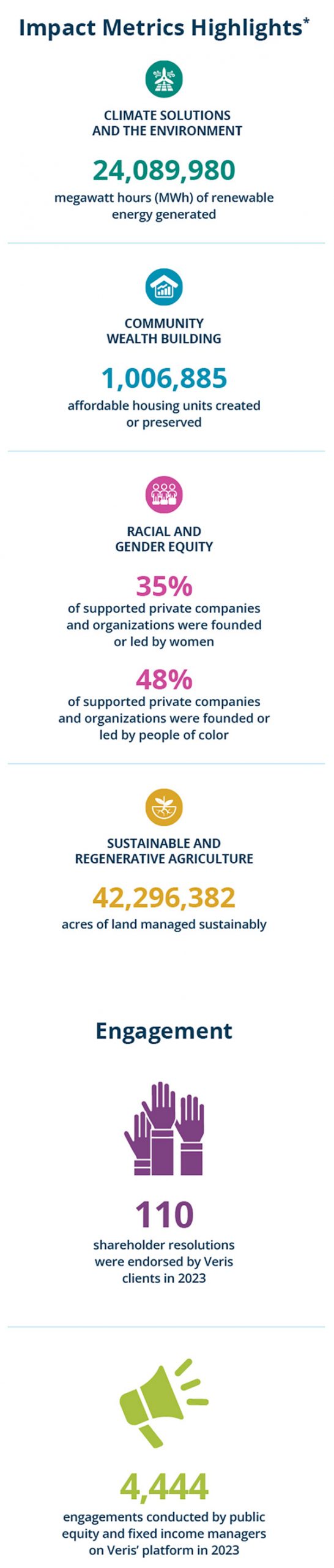 Impact Metrics Highlights*

CLIMATE SOLUTIONS AND THE ENVIRONMENT

24,089,980

megawatt hours (MWh) of renewable energy generated

COMMUNITY WEALTH BUILDING

1,006,885

affordable housing units created or preserved

RACIAL AND GENDER EQUITY

35%

of supported private companies and organizations were founded or led by women

48%

of supported private companies and organizations were founded or led by people of color

SUSTAINABLE AND REGENERATIVE AGRICULTURE

42,296,382

acres of land managed sustainably

Engagement

110

shareholder resolutions were endorsed by Veris clients in 2023

4,444

engagements conducted by public equity and fixed income managers on Veris' platform in 2023